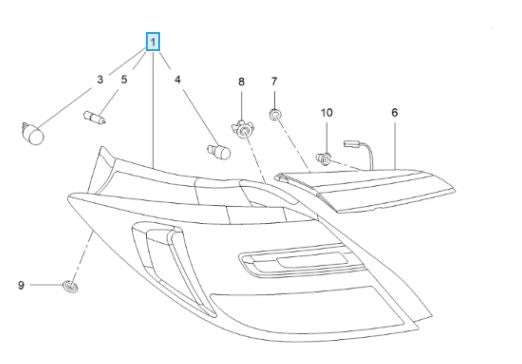 1
3
5
4
8
7
10
6
9